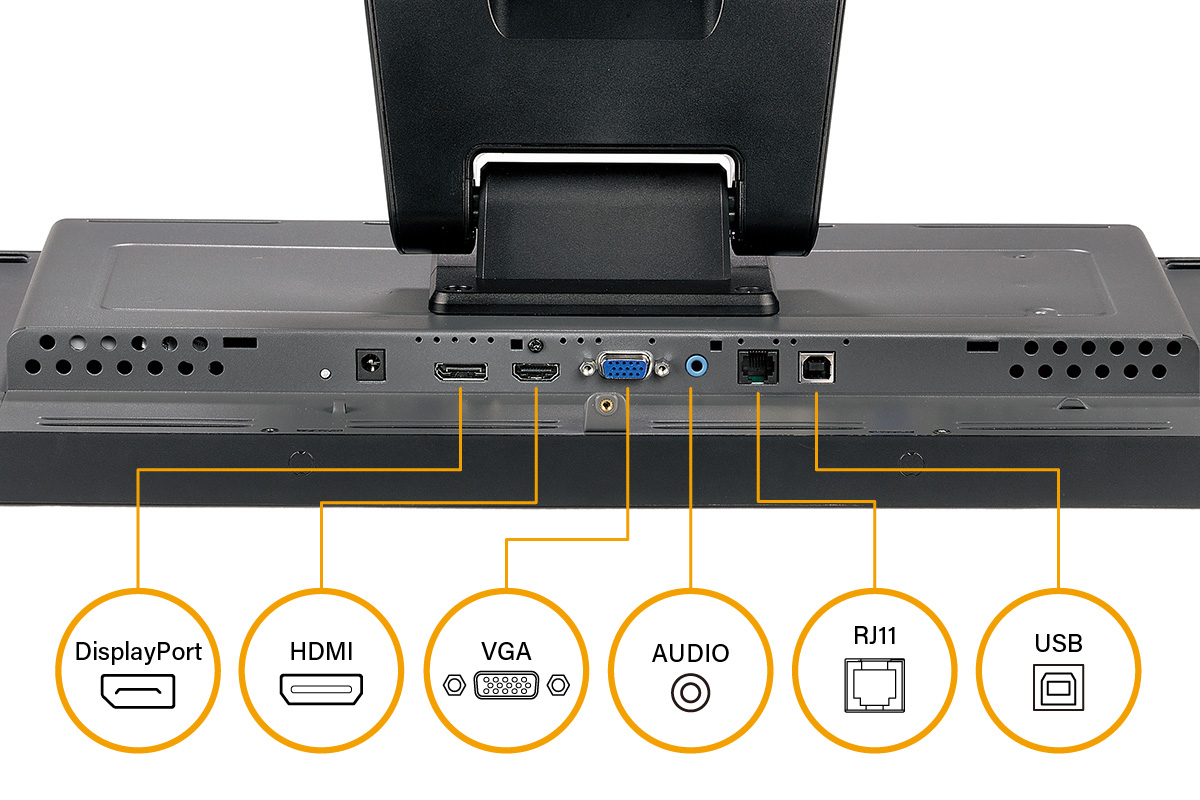 DisplayPort

HDMI

VGA

AUDIO

RJ11

USB