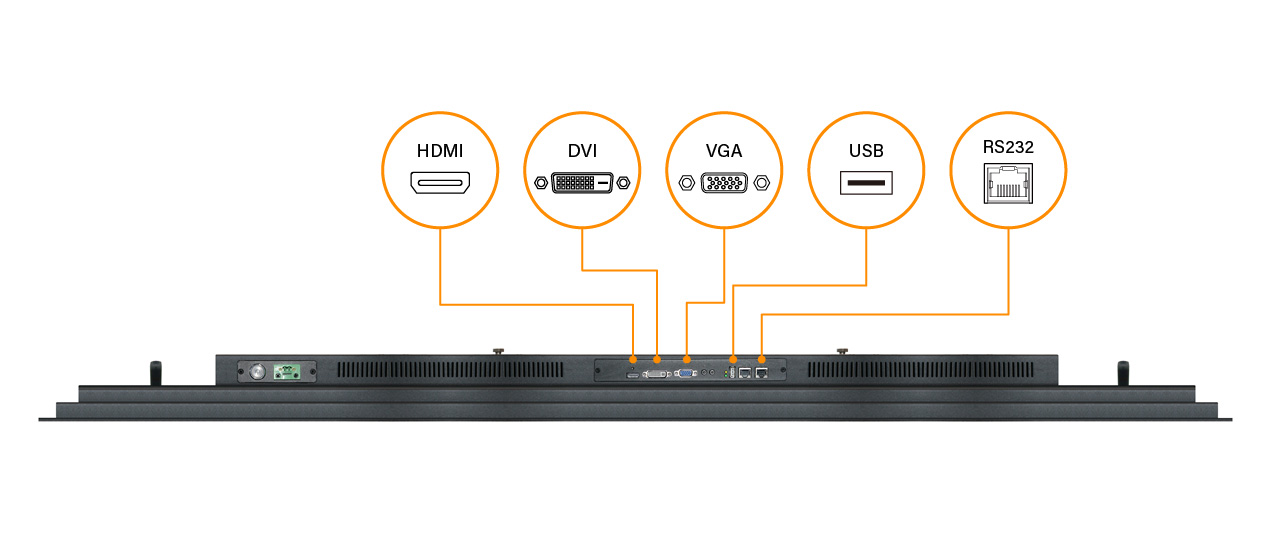 HDMI

DVI

VGA

USB

RS232