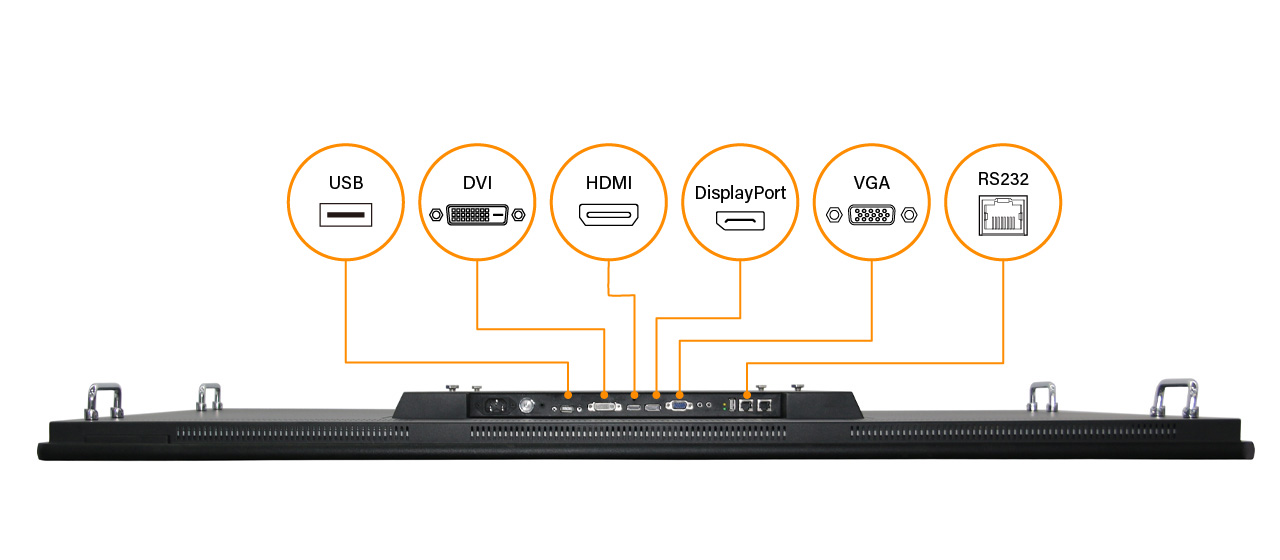 USB

DVI

HDMI

DisplayPort

VGA

RS232