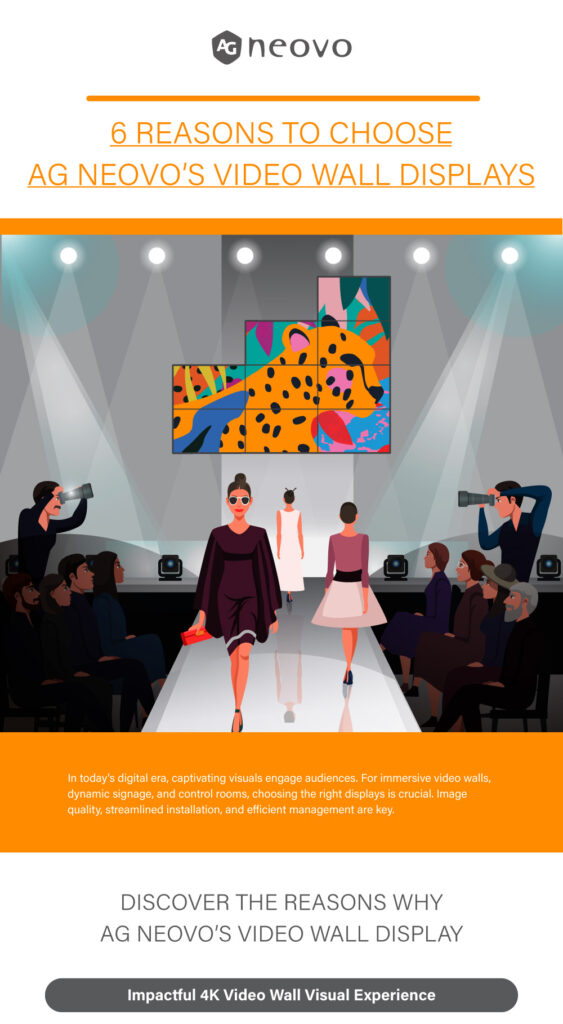 AG neovo

6 REASONS TO CHOOSE AG NEOVO'S VIDEO WALL DISPLAYS

In today's digital era, captivating visuals engage audiences. For immersive video walls, dynamic signage, and control rooms, choosing the right displays is crucial. Image quality, streamlined installation, and efficient management are key.

DISCOVER THE REASONS WHY AG NEOVO'S VIDEO WALL DISPLAY

Impactful 4K Video Wall Visual Experience