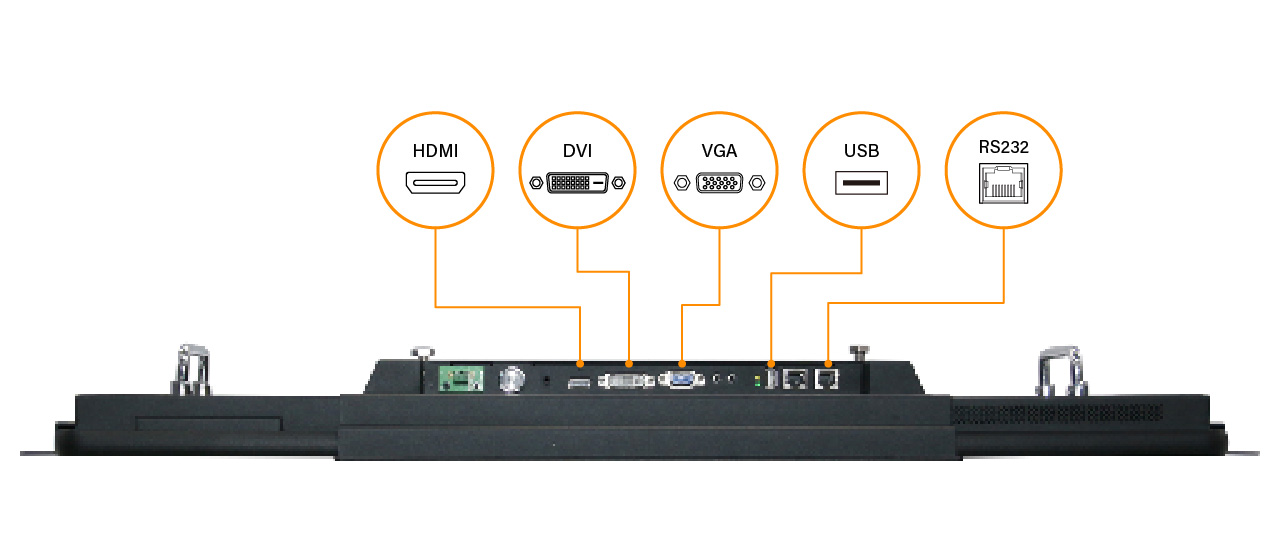 HDMI

DVI

VGA

USB

RS232