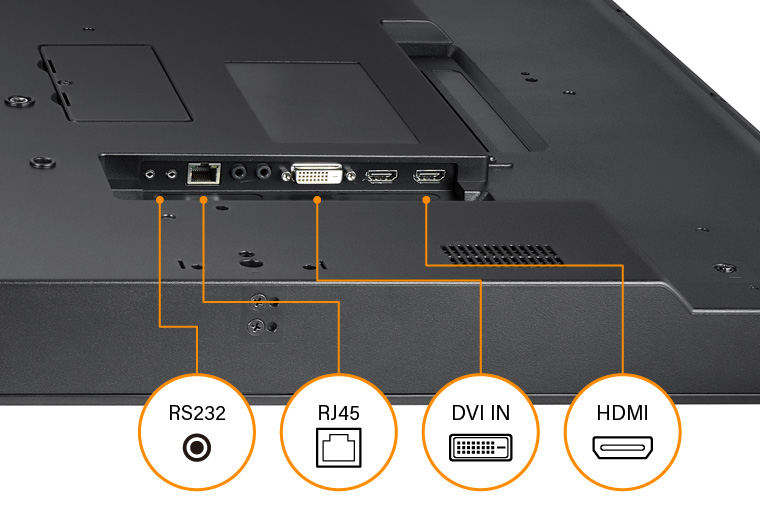 RS232
RJ45
DVI IN
HDMI