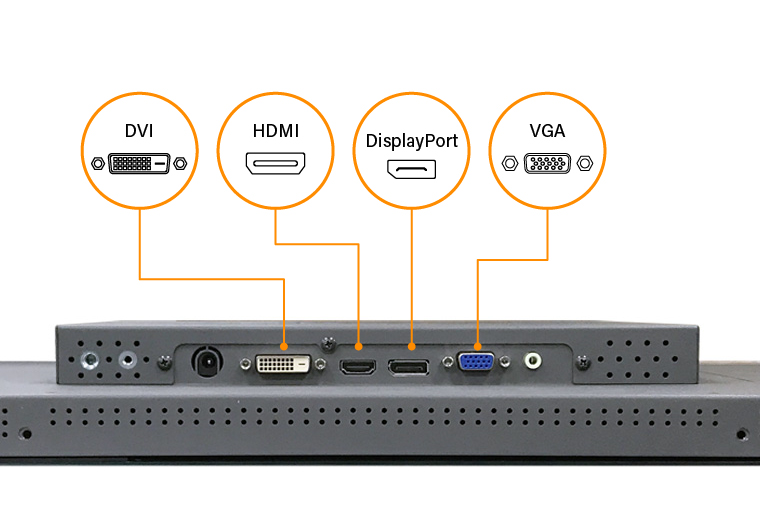 DVI

HDMI

DisplayPort

VGA