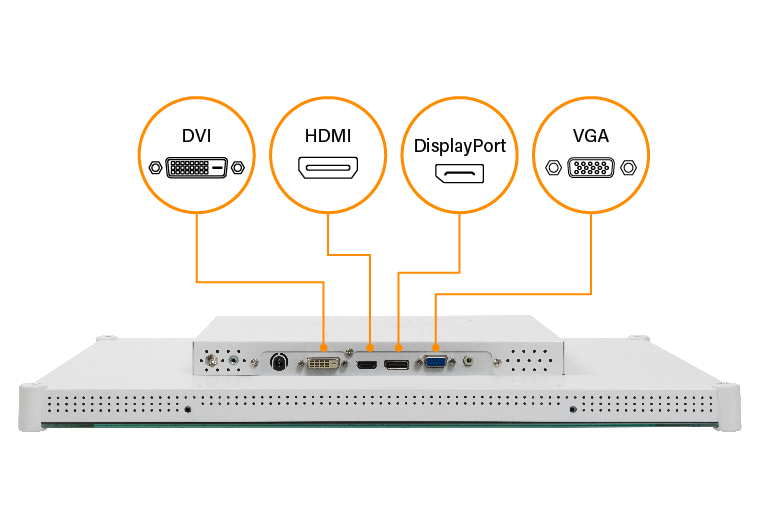 DVI

HDMI

DisplayPort

VGA