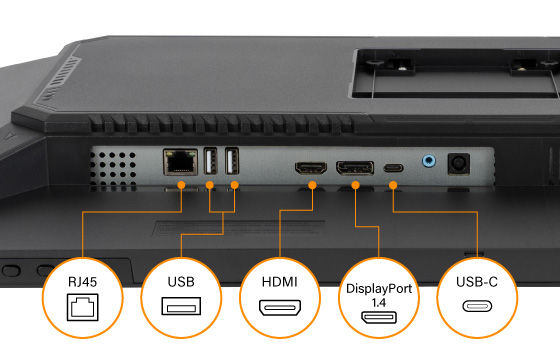 RJ45

USB

HDMI

DisplayPort 1.4

USB-C