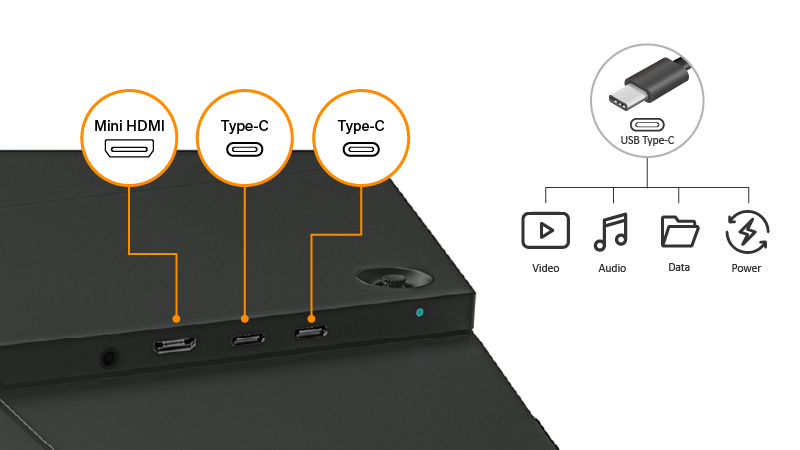 Mini HDMI

Type-C

Type-C

USB Type-C

Video

Audio

Data

Power