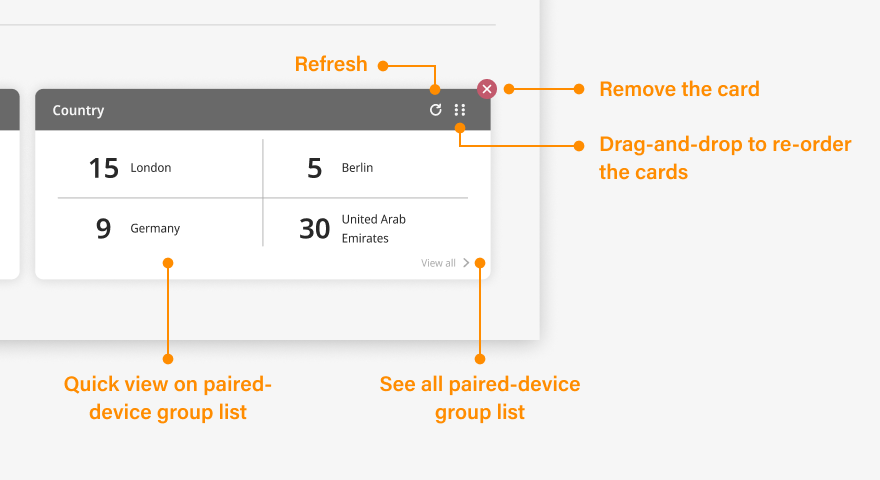 Refresh

Remove the card

Country

Drag-and-drop to re-order the cards

15 London

5 Berlin

9 Germany

30 United Arab Emirates

View all

Quick view on paired-device group list

See all paired-device group list